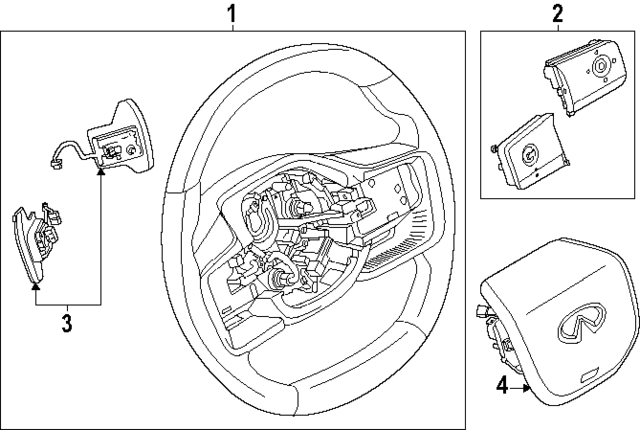 1
2
3
4