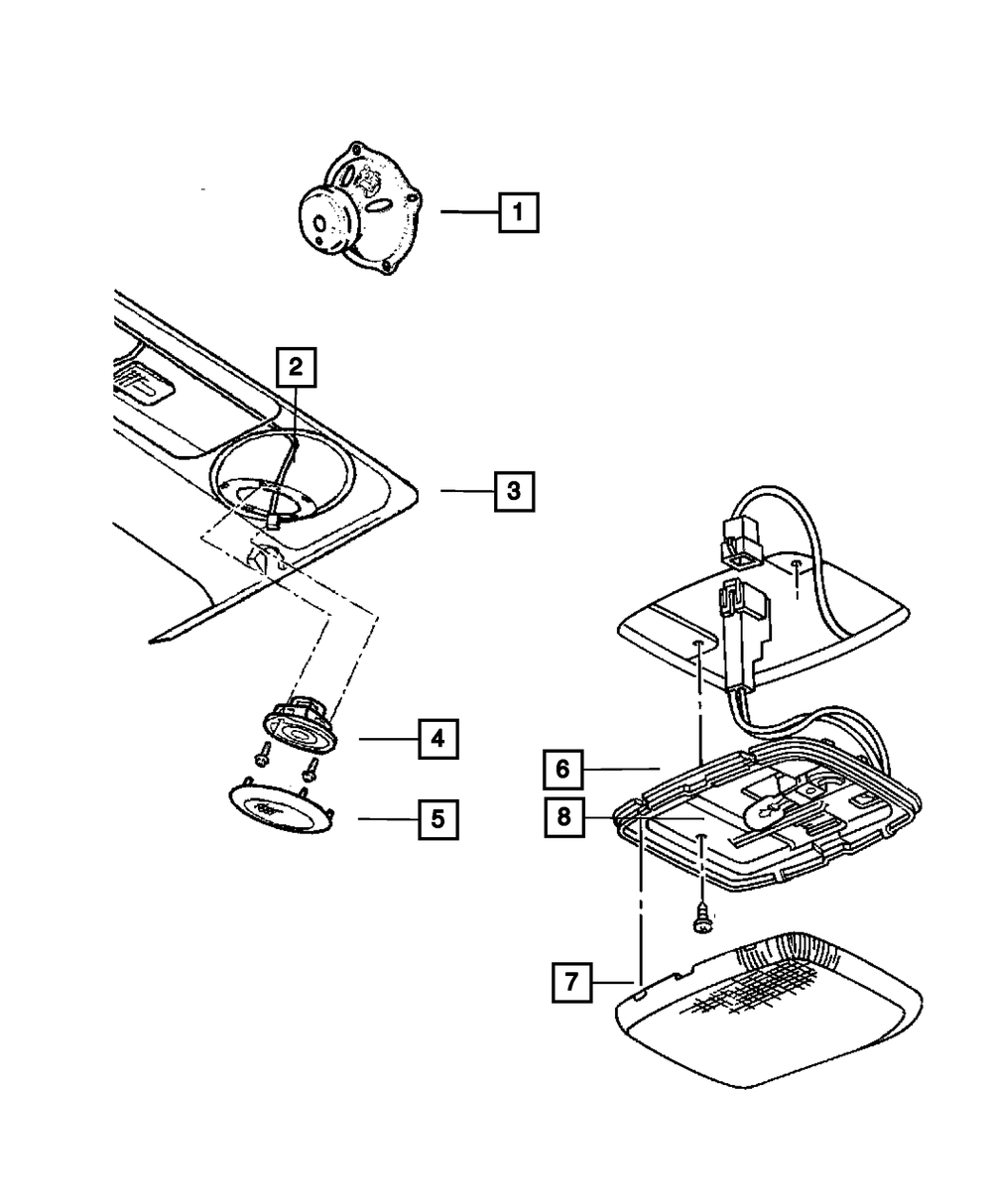 1
2
3
4
5
6
8
7