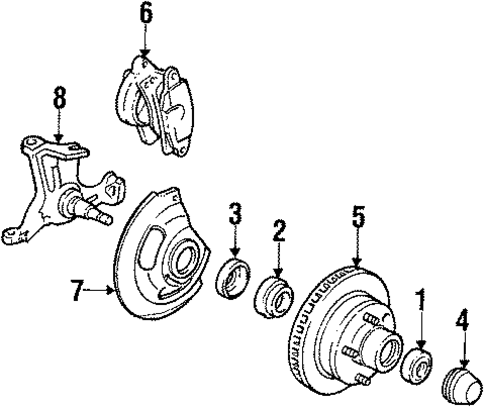 6
8
3
2
5
7
1
4