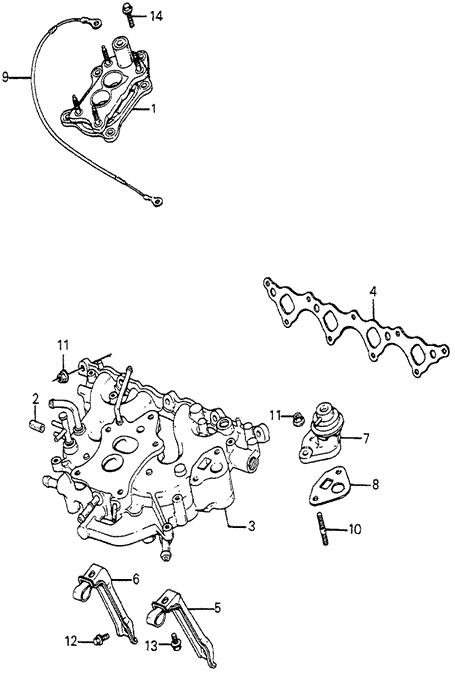 14
9
1
4
11
2
11
7
8
3
10
6
5
12
13