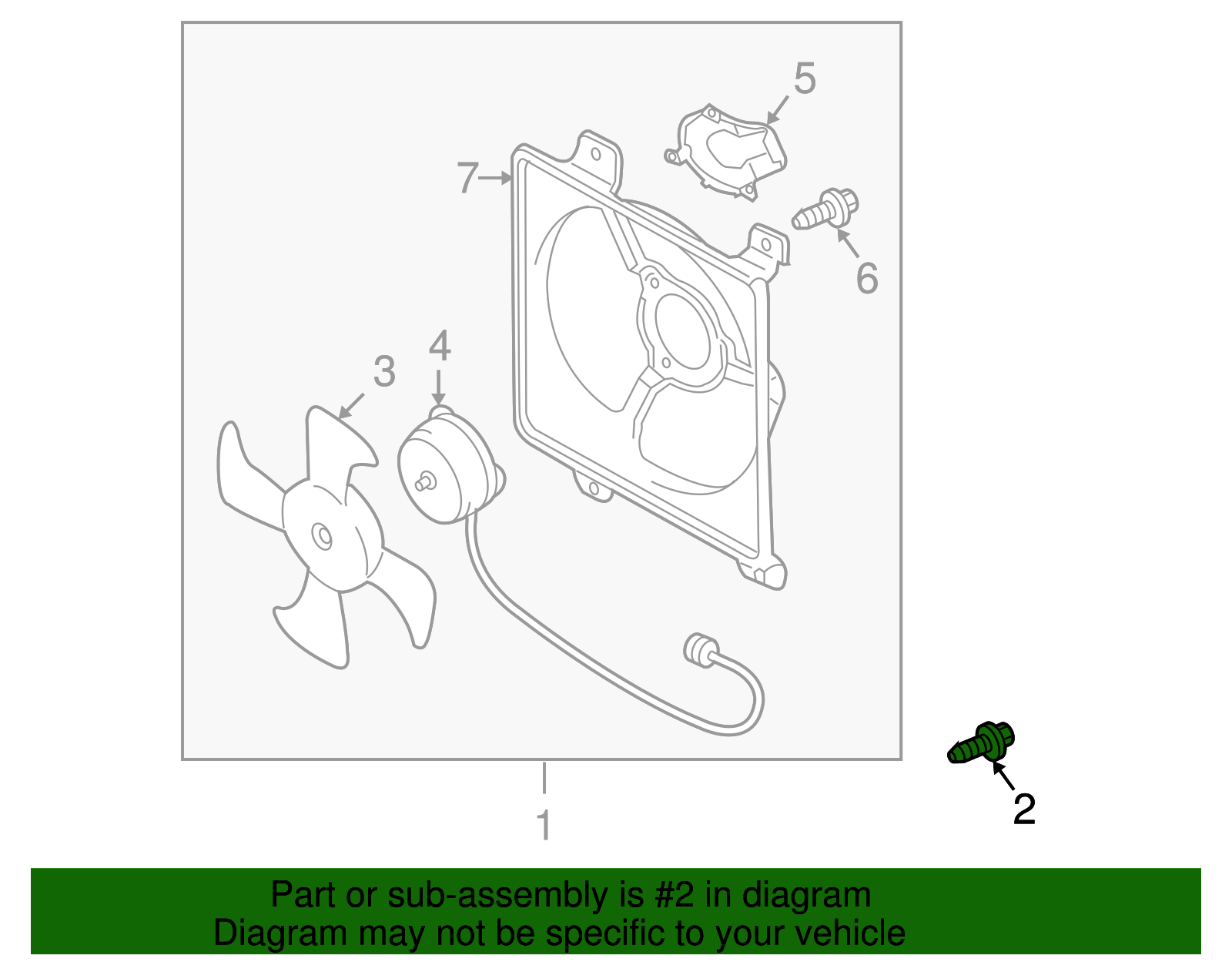 5
7
6
4
3
1
2
Part or sub-assembly is #2 in diagram
Diagram may not be specific to your vehicle