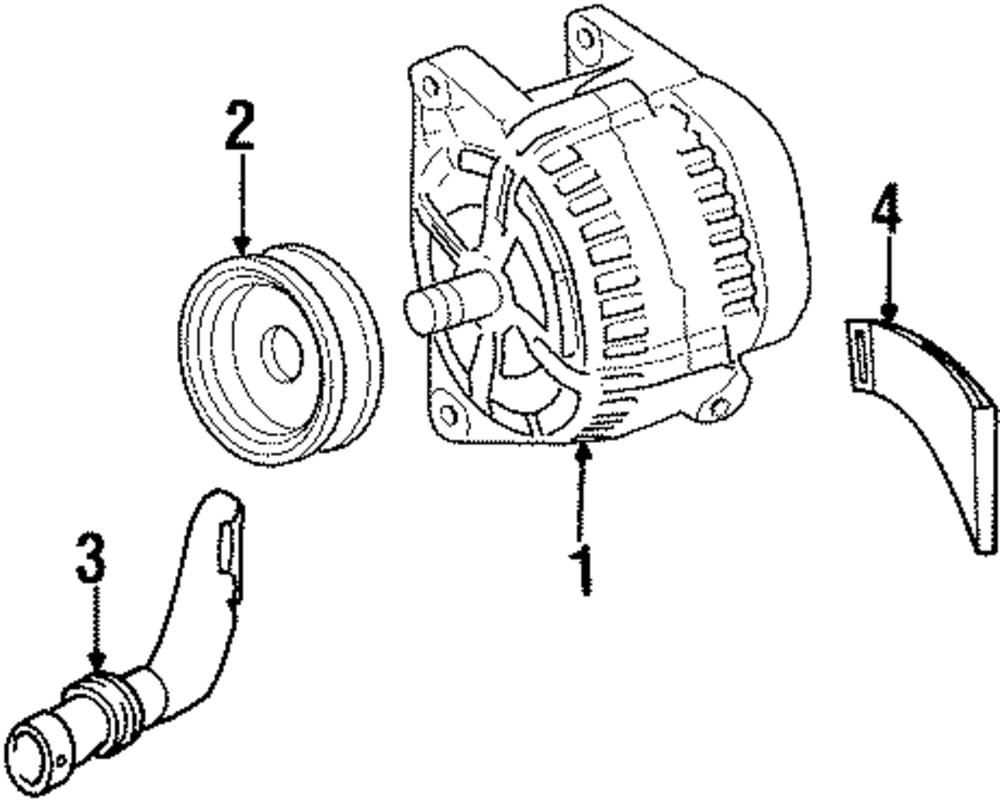 2
4
1
3