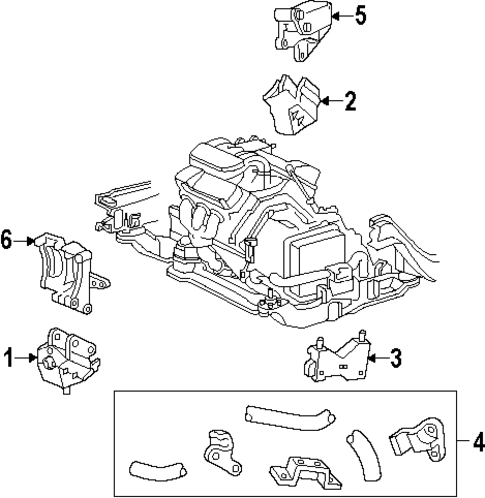 5
2
6
1
3
4