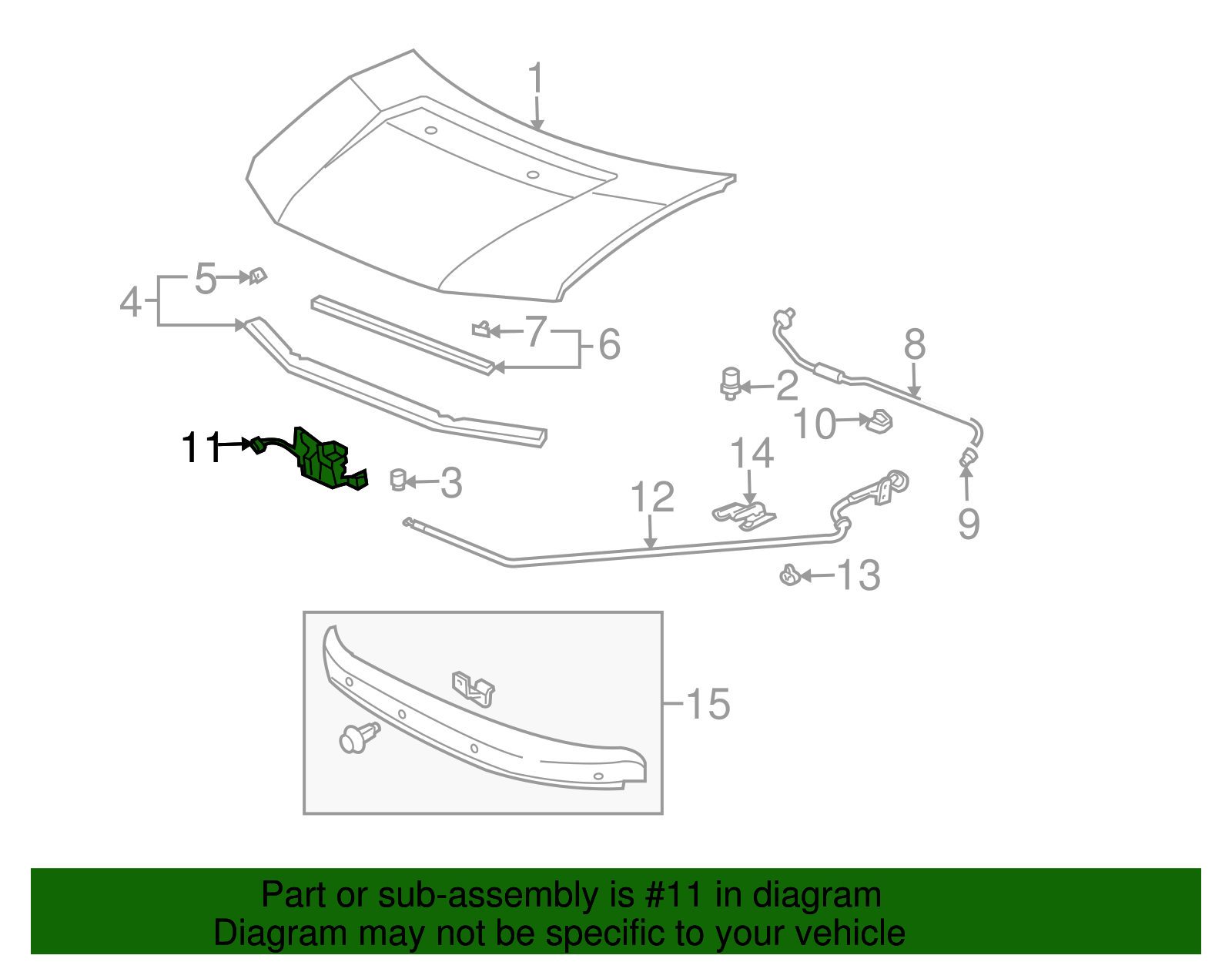 1
5
4
7
6
8
2
10
11
3
14
12
9
13
15

Part or sub-assembly is #11 in diagram
Diagram may not be specific to your vehicle