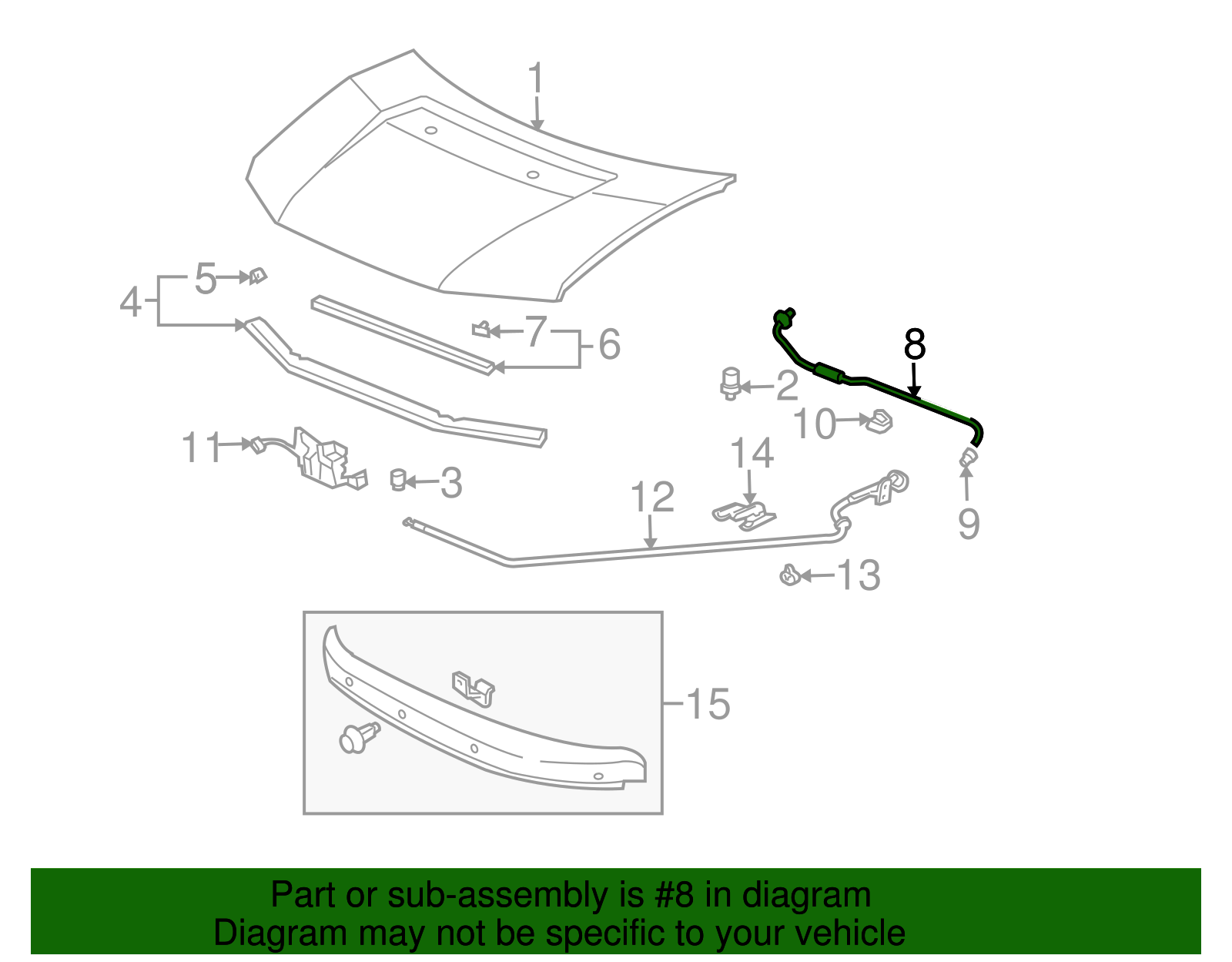 1
5
4
7
6
8
2
10
11
3
14
12
9
13
15

Part or sub-assembly is #8 in diagram
Diagram may not be specific to your vehicle