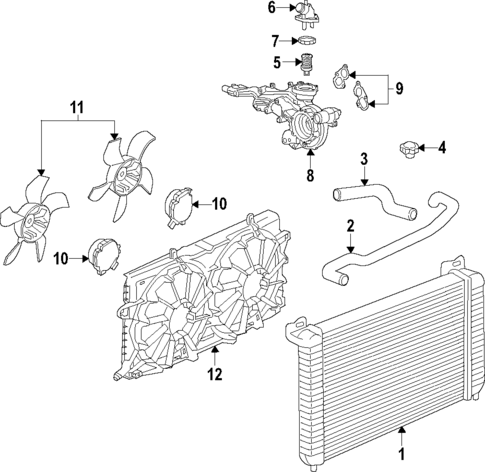 6
7
5
9
11
4
3
8
10
2
10
12
1