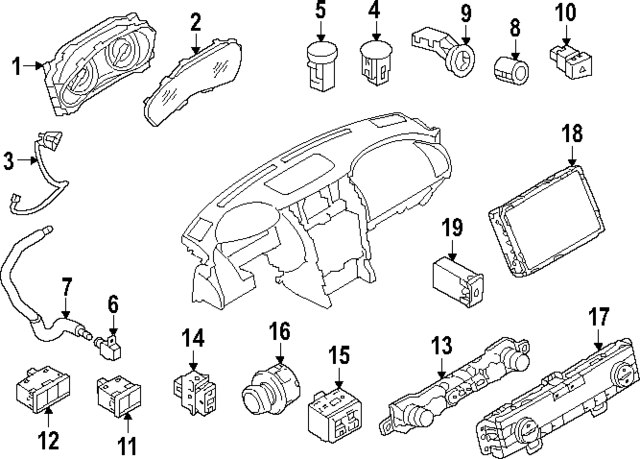 1
2
5
4
9
8
10
3
18
19
7
6
14
16
15
13
17
12
11