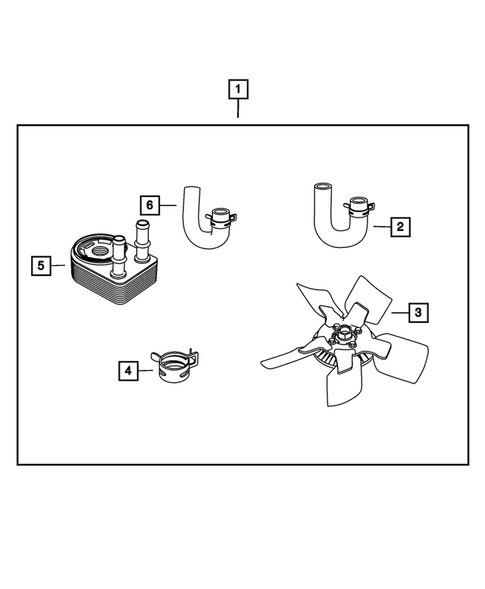 1
6
2
5
3
4