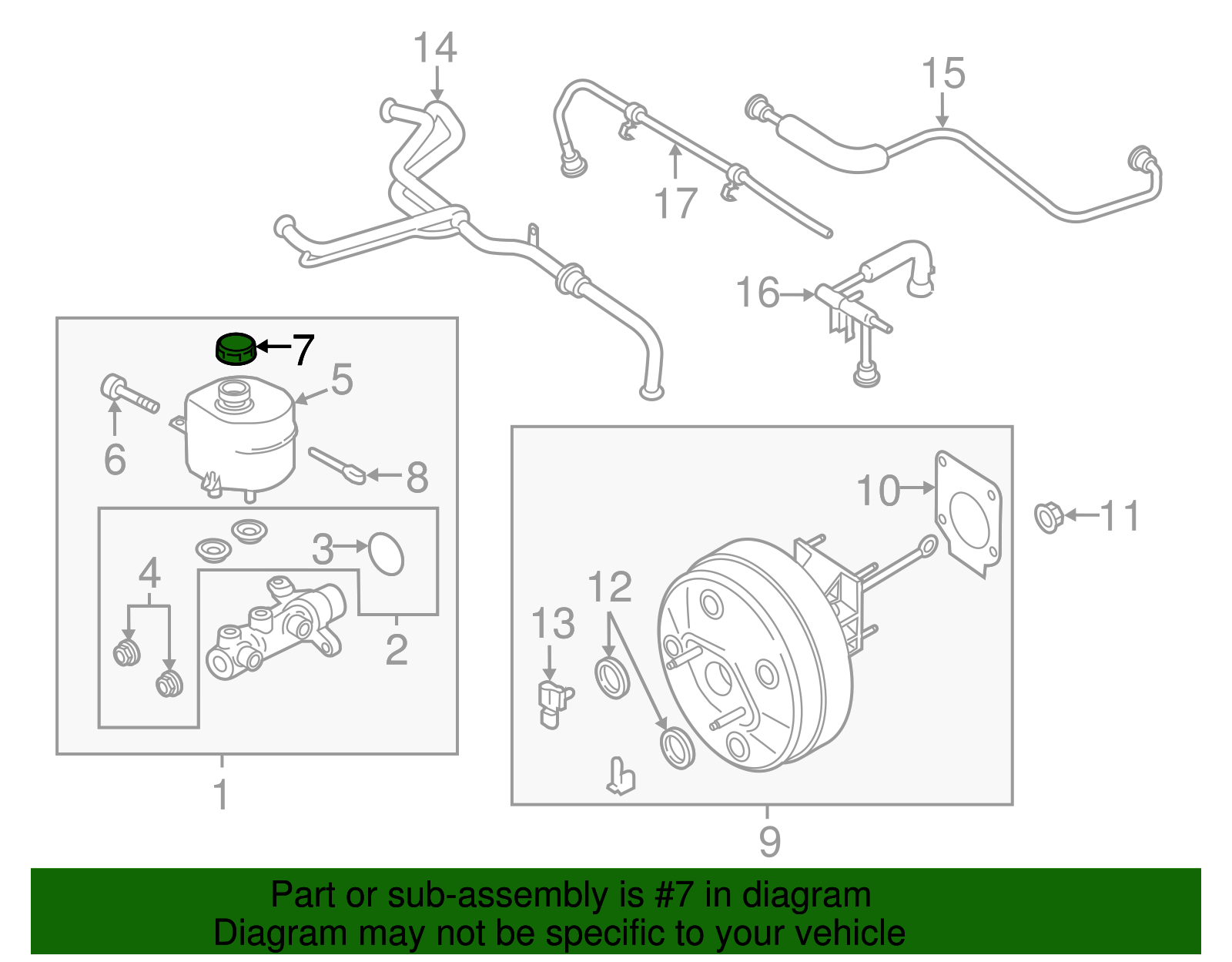 14
15
17
16
7
5
6
8
3
4
2
1
10
11
12
13
9

Part or sub-assembly is #7 in diagram
Diagram may not be specific to your vehicle