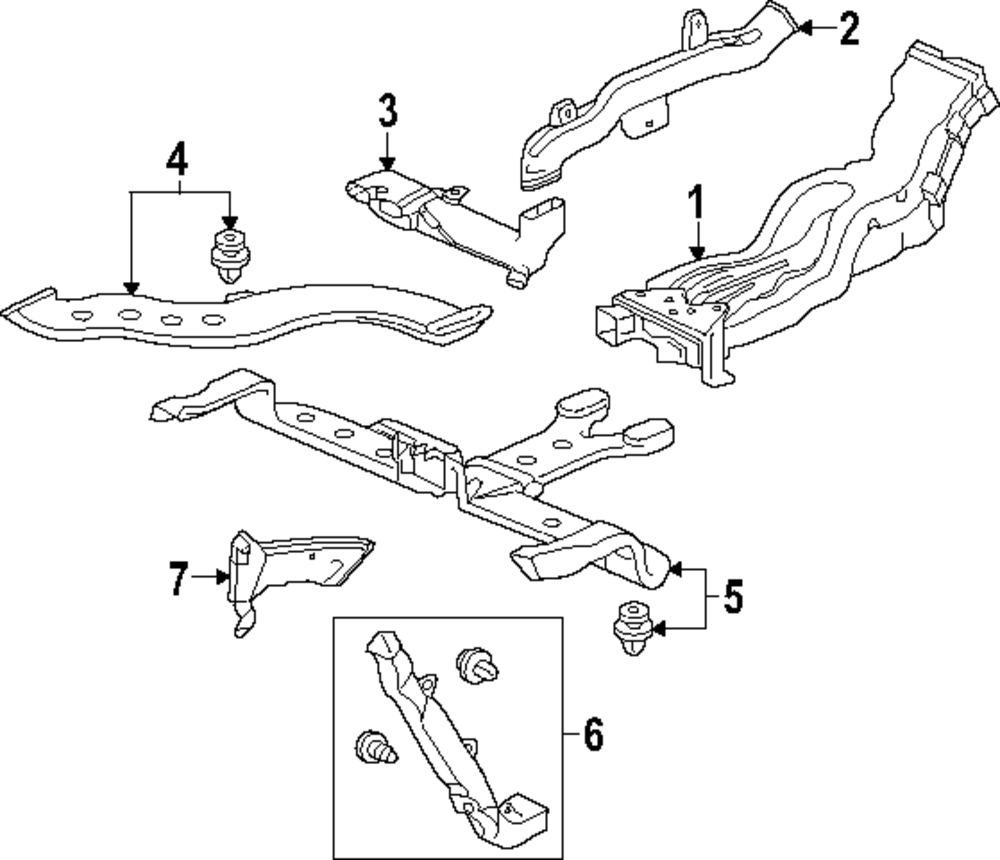 2
3
4
1
7
5
6