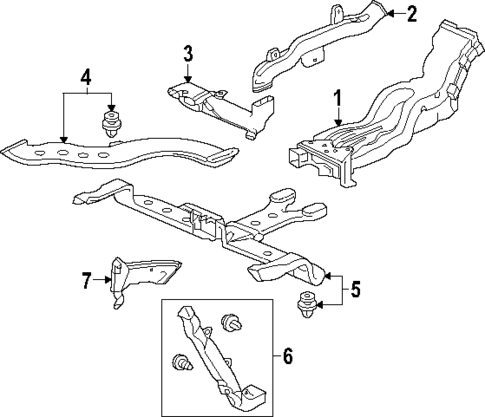 2
3
4
1
7
5
6