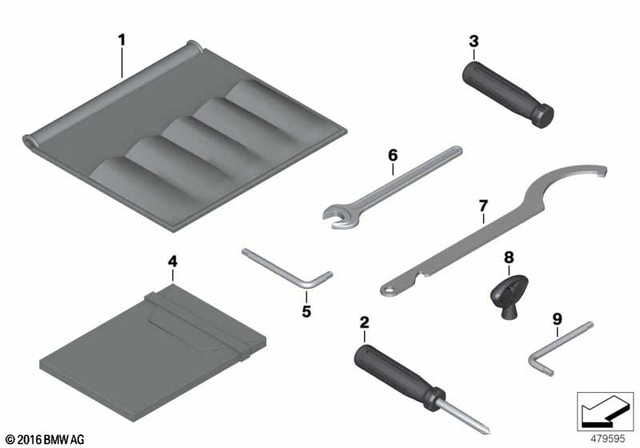 1
3
6
7
4
8
5
2
9
© 2016 BMW AG
479595