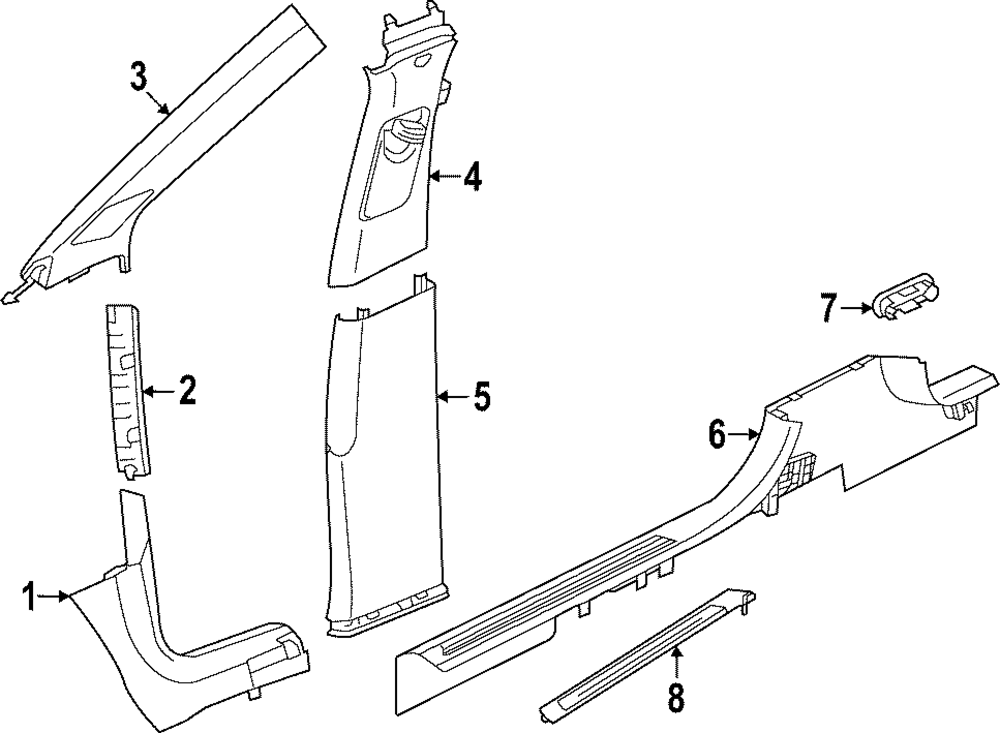 3
4
7
2
5
6
1
8