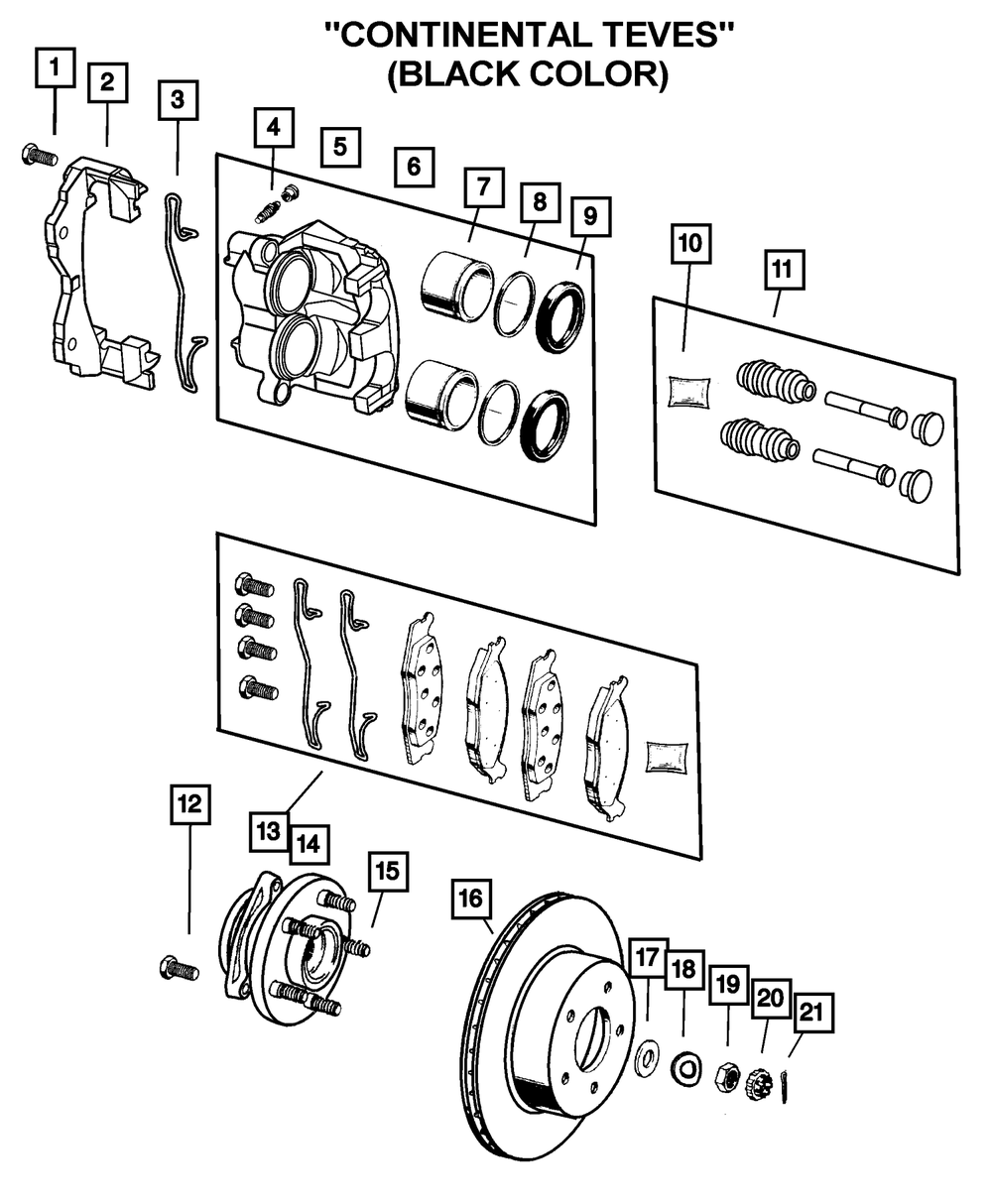 "CONTINENTAL TEVES"
(BLACK COLOR)

1
2
3
4
5
6
7
8
9
10
11
12
13
14
15
16
17
18
19
20
21