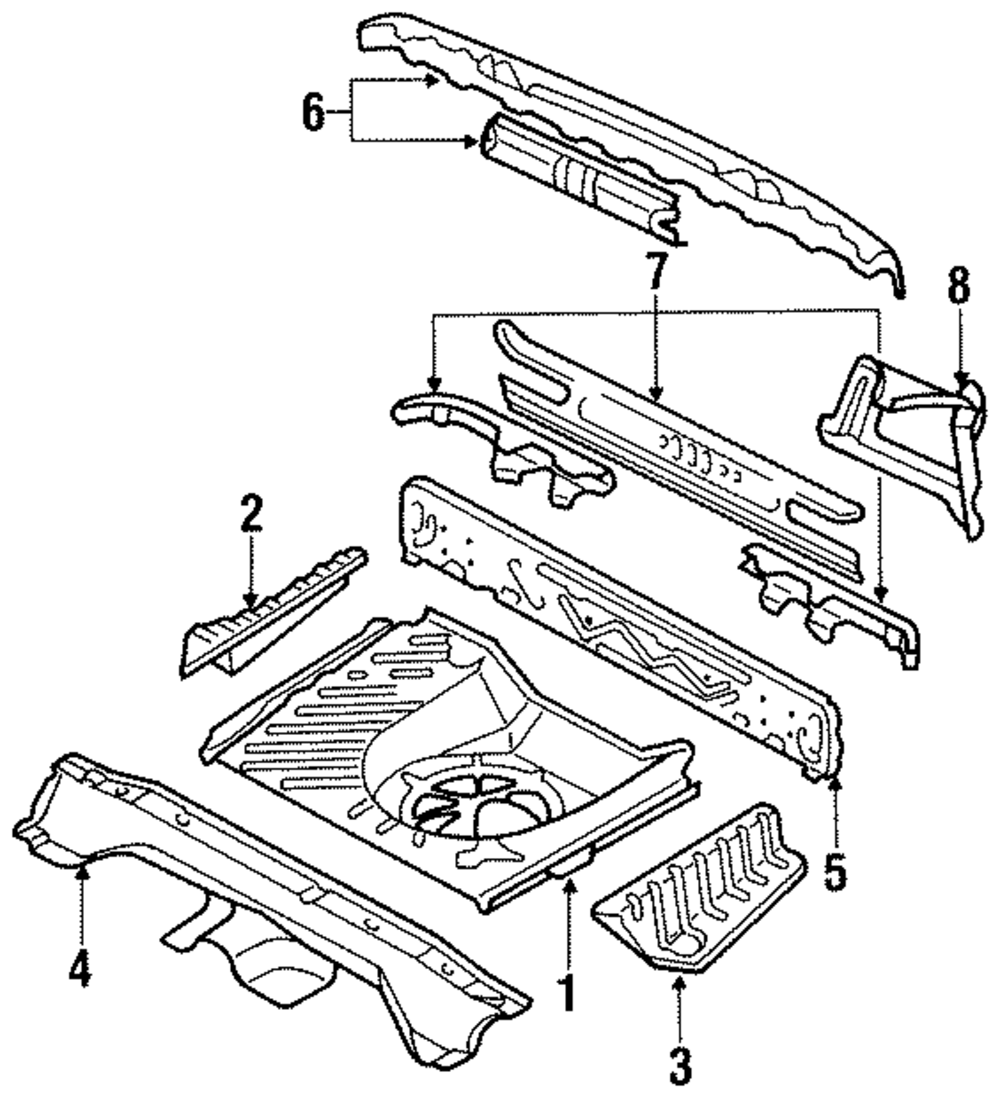 6
7
8
2
5
4
1
3