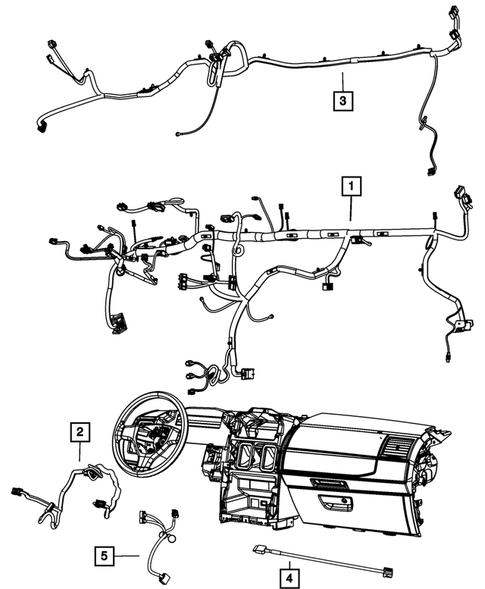 3

1

2

5

4