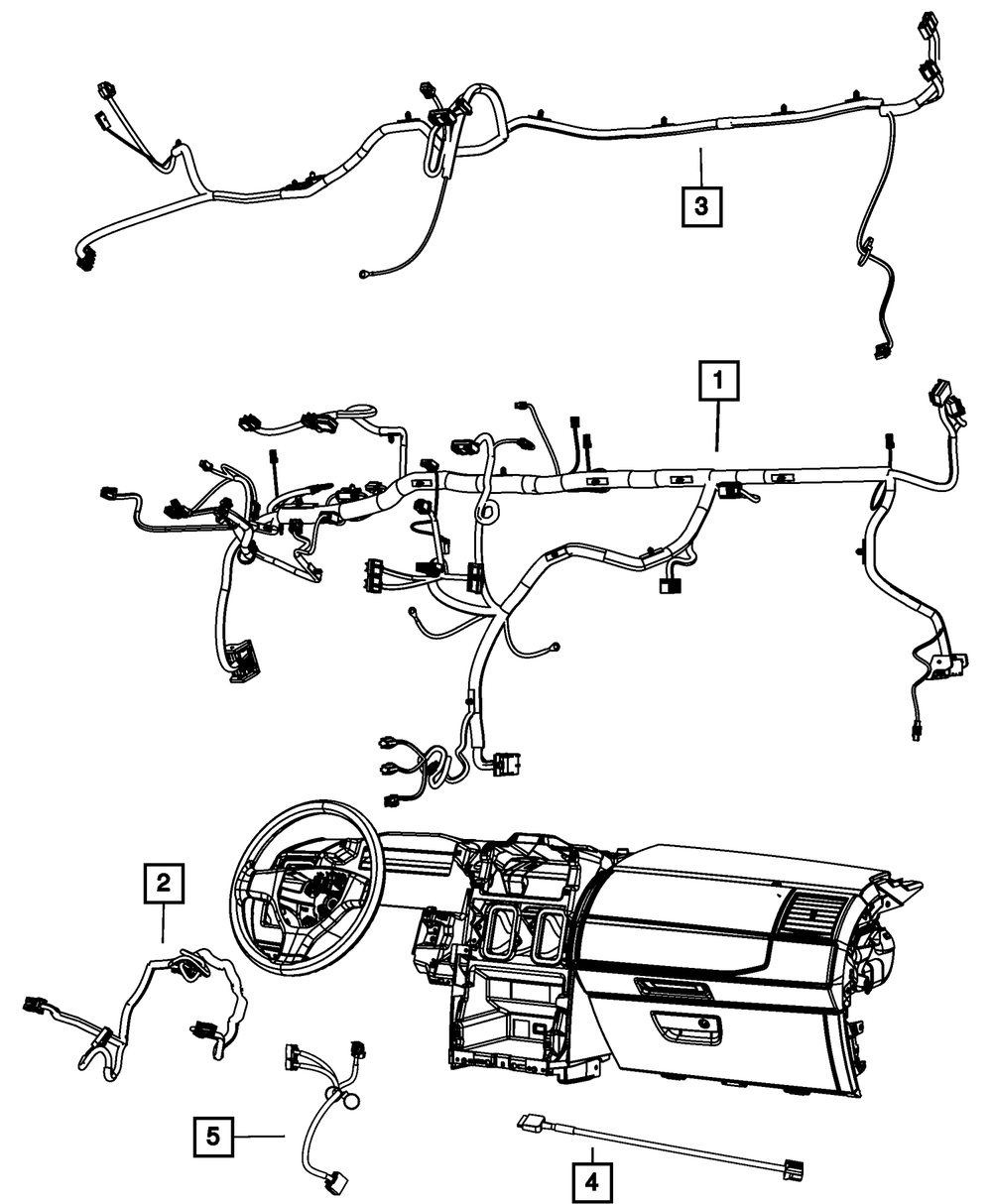 3
1
2
5
4