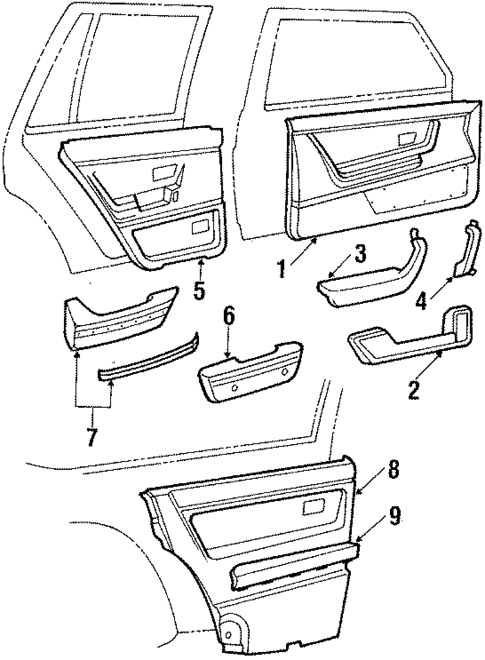 5
1
3
4
6
2
7
8
9