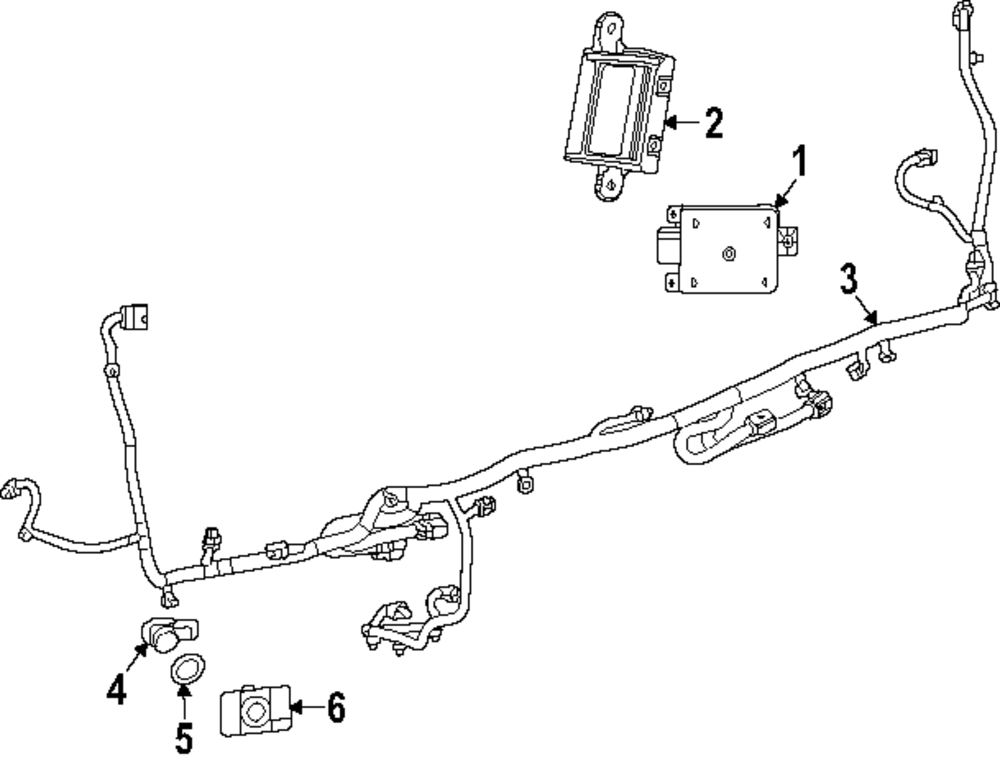 2
1
3
4
5
6