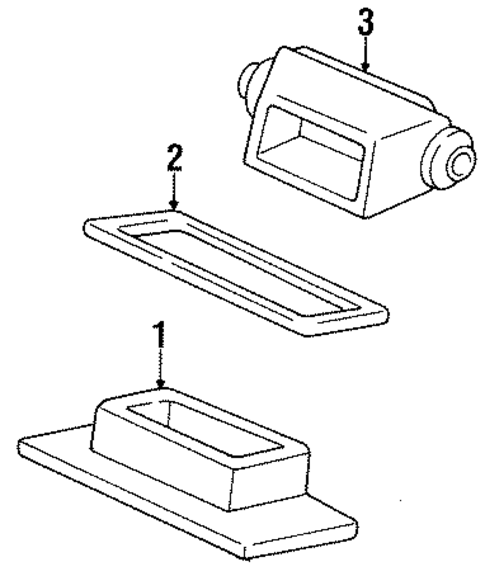 3
2
1