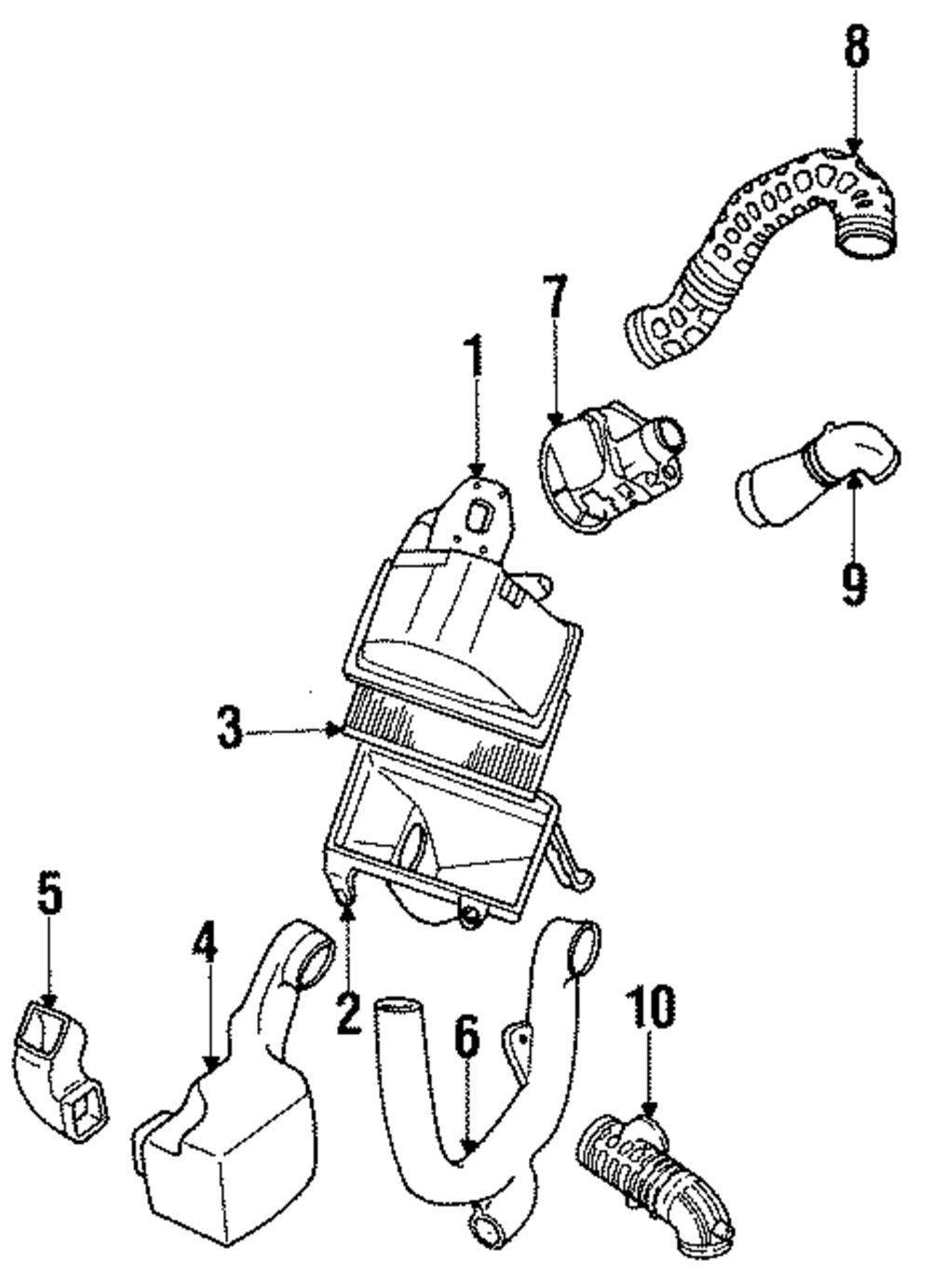 8
7
1
9
3
5
4
2
6
10