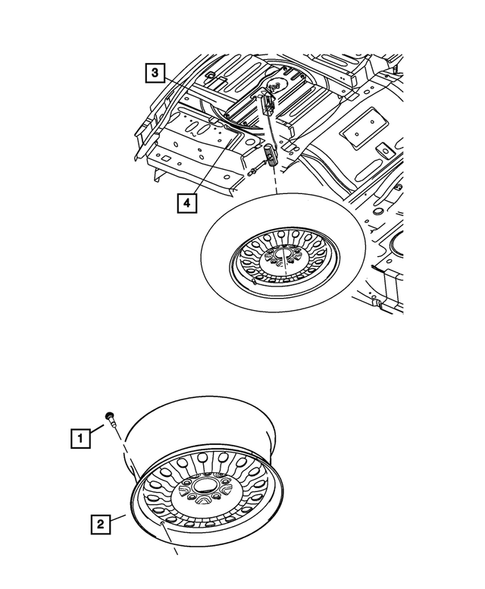 3
4
1
2