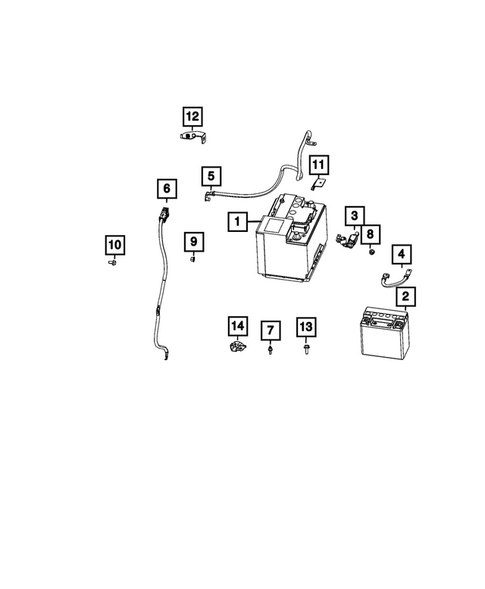 12
5
11
6
1
3
8
10
9
4
2
14
7
13