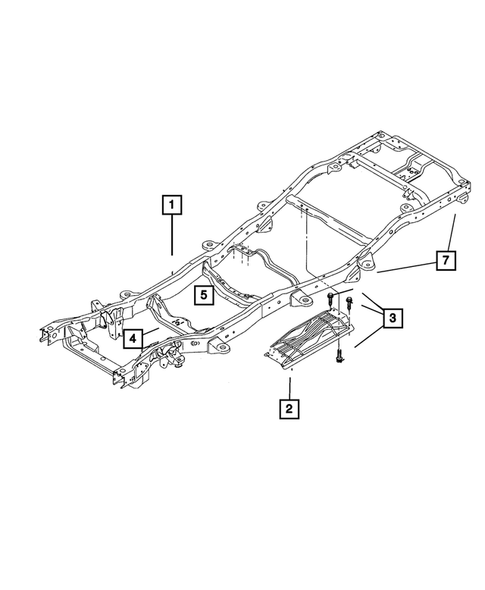 1

7

5

3

4

2