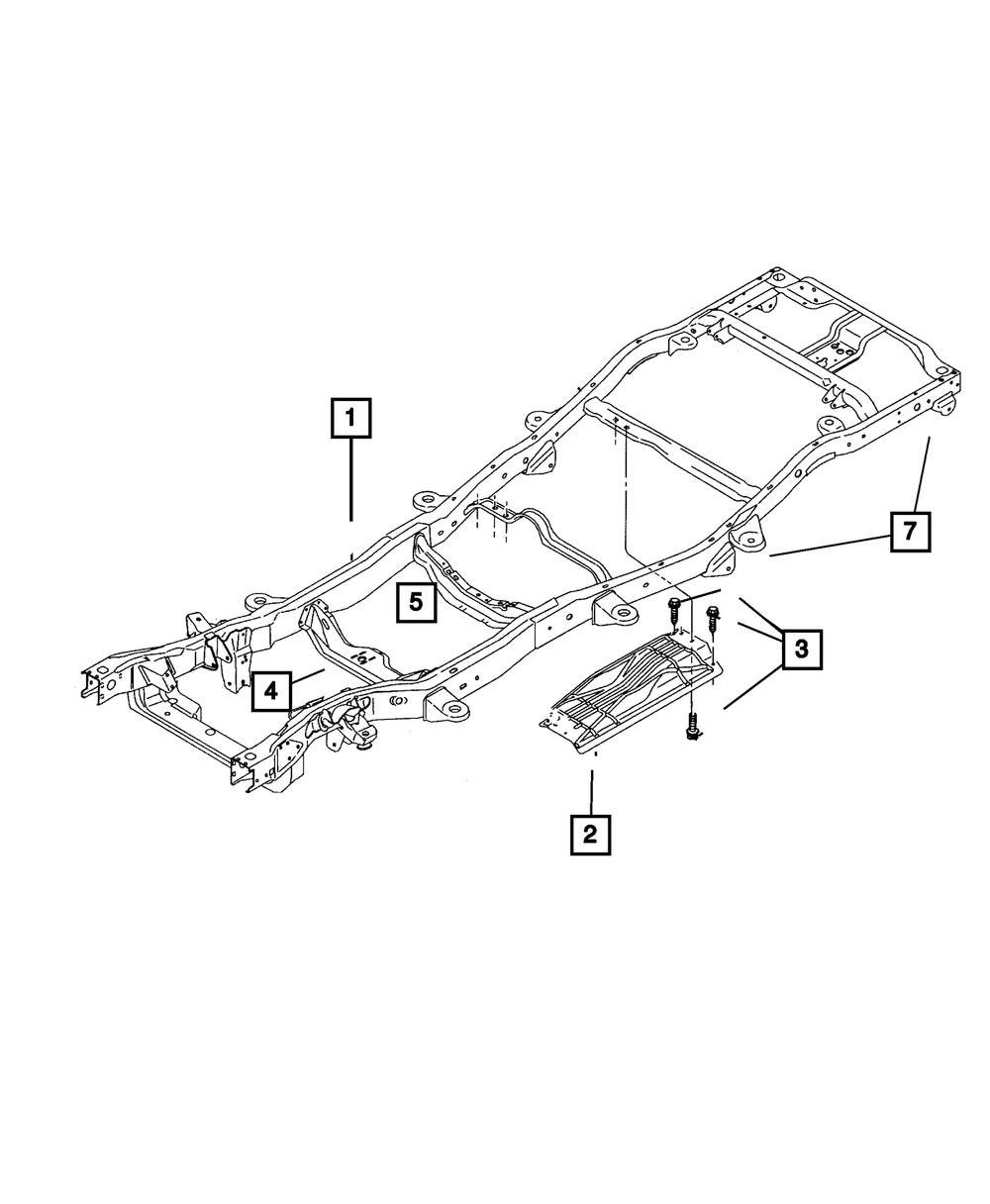 1
7
5
3
4
2