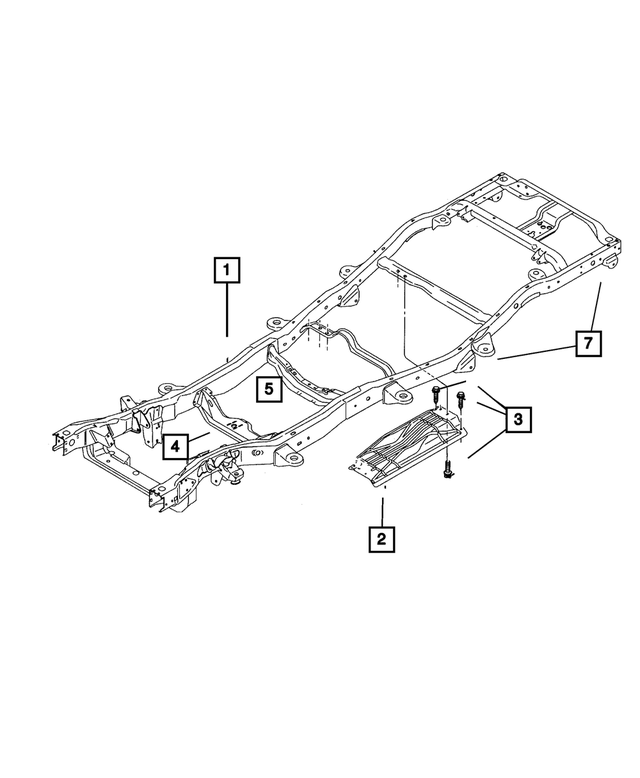 1
7
5
3
4
2