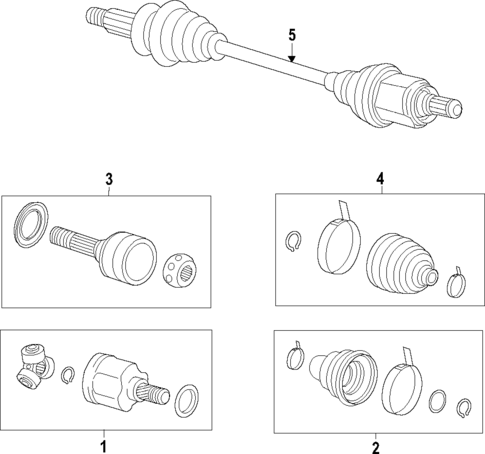 5

3

4

1

2