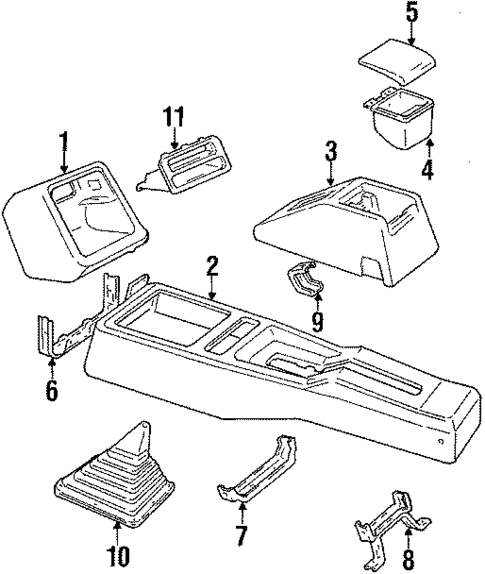 5
11
1
3
4
2
9
6
10
7
8