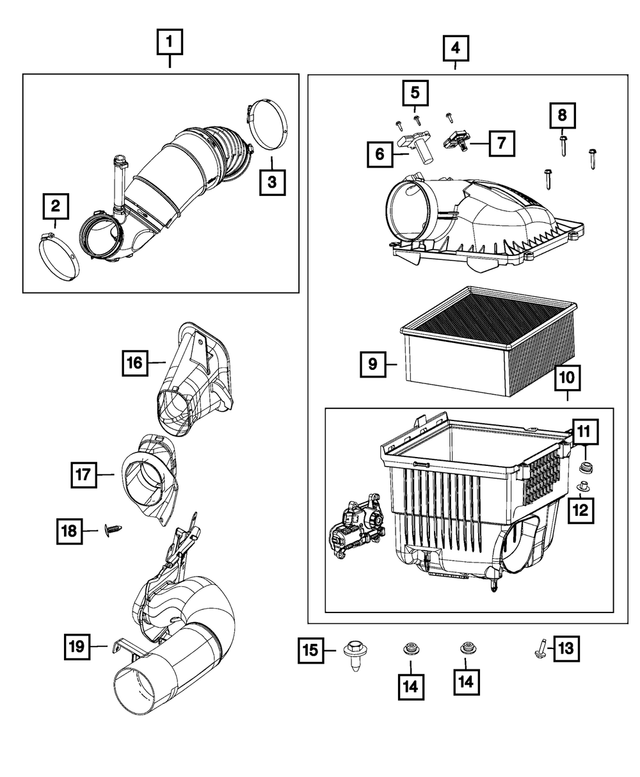 1
2
3
4
5
6
7
8
9
10
11
12
16
17
18
19
15
14
14
13