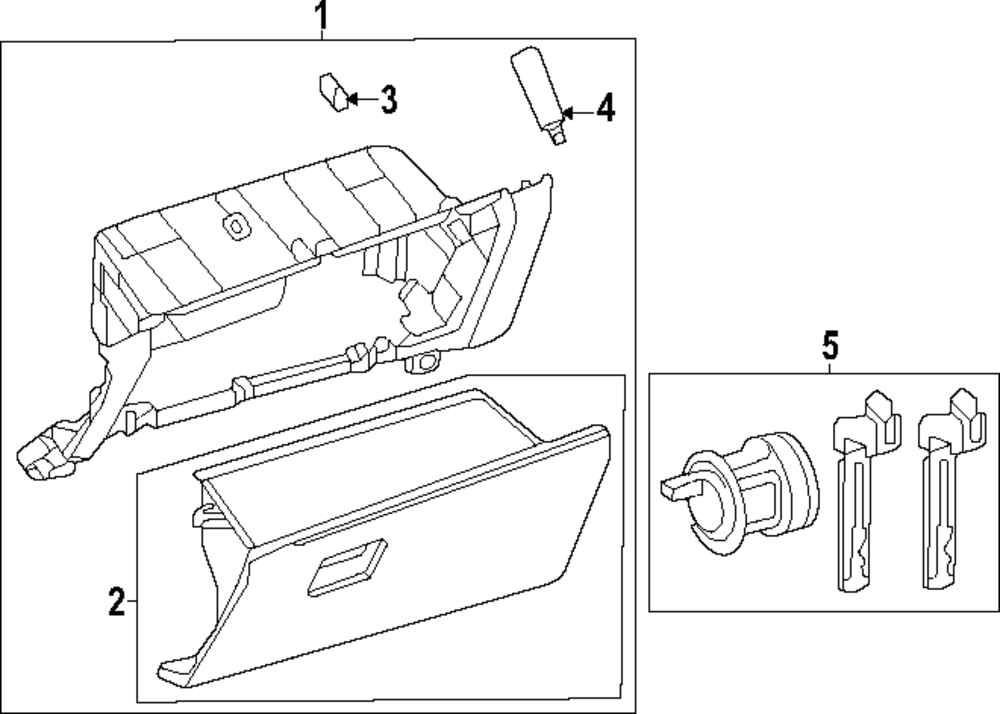 1
3
4
5
2