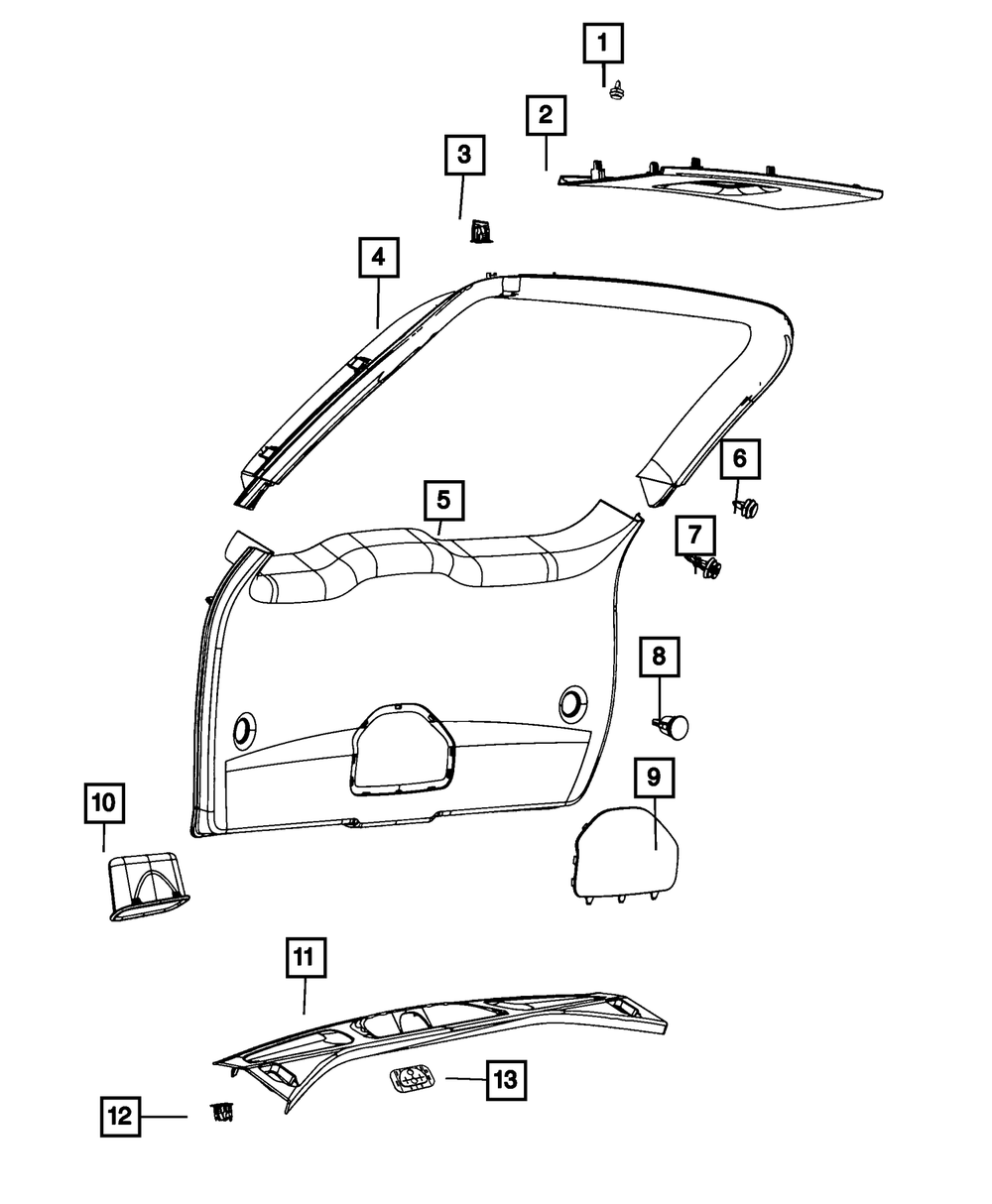 1
2
3
4
5
6
7
8
9
10
11
12
13