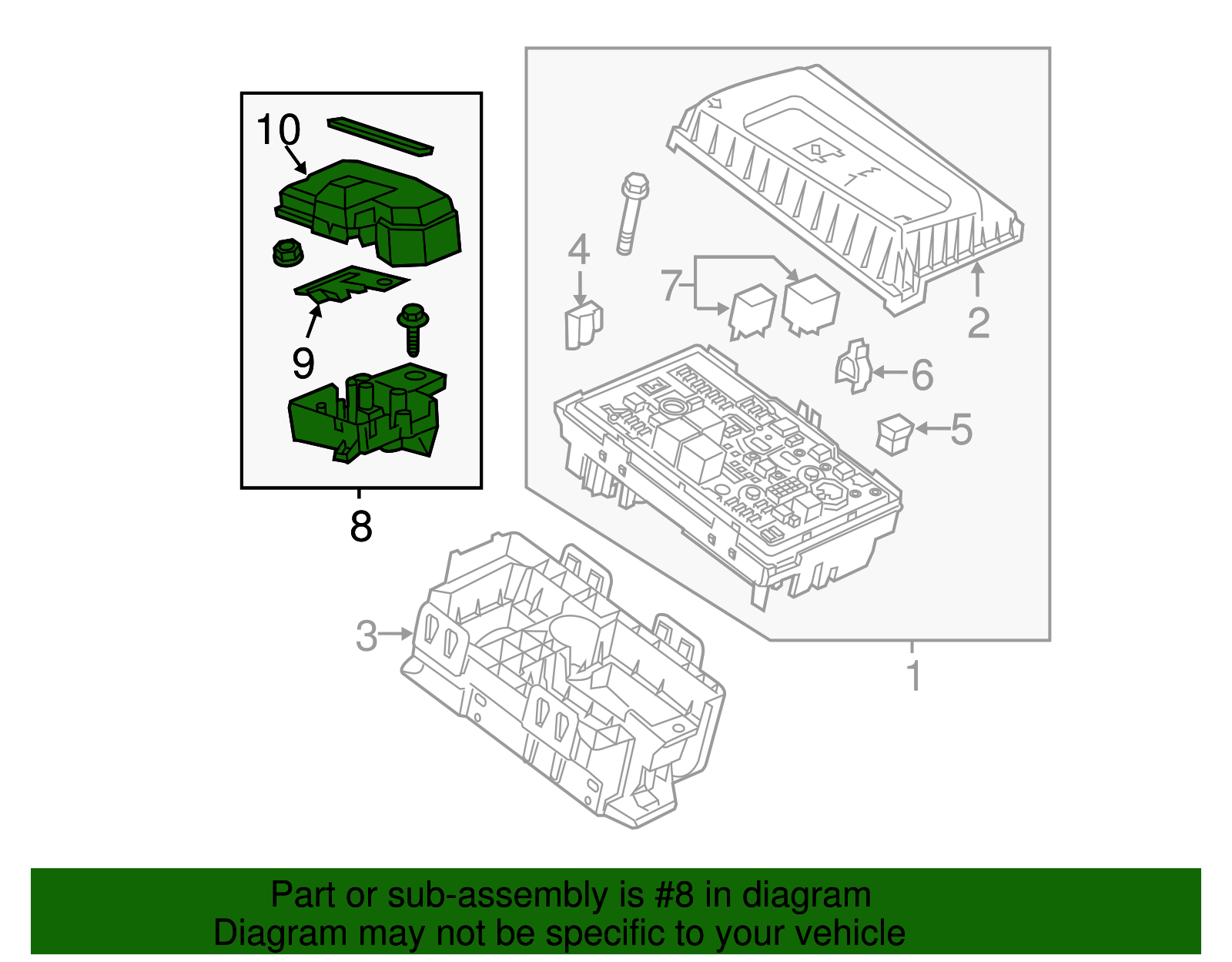 10
9
8
4
7
2
6
5
3
1

Part or sub-assembly is #8 in diagram
Diagram may not be specific to your vehicle