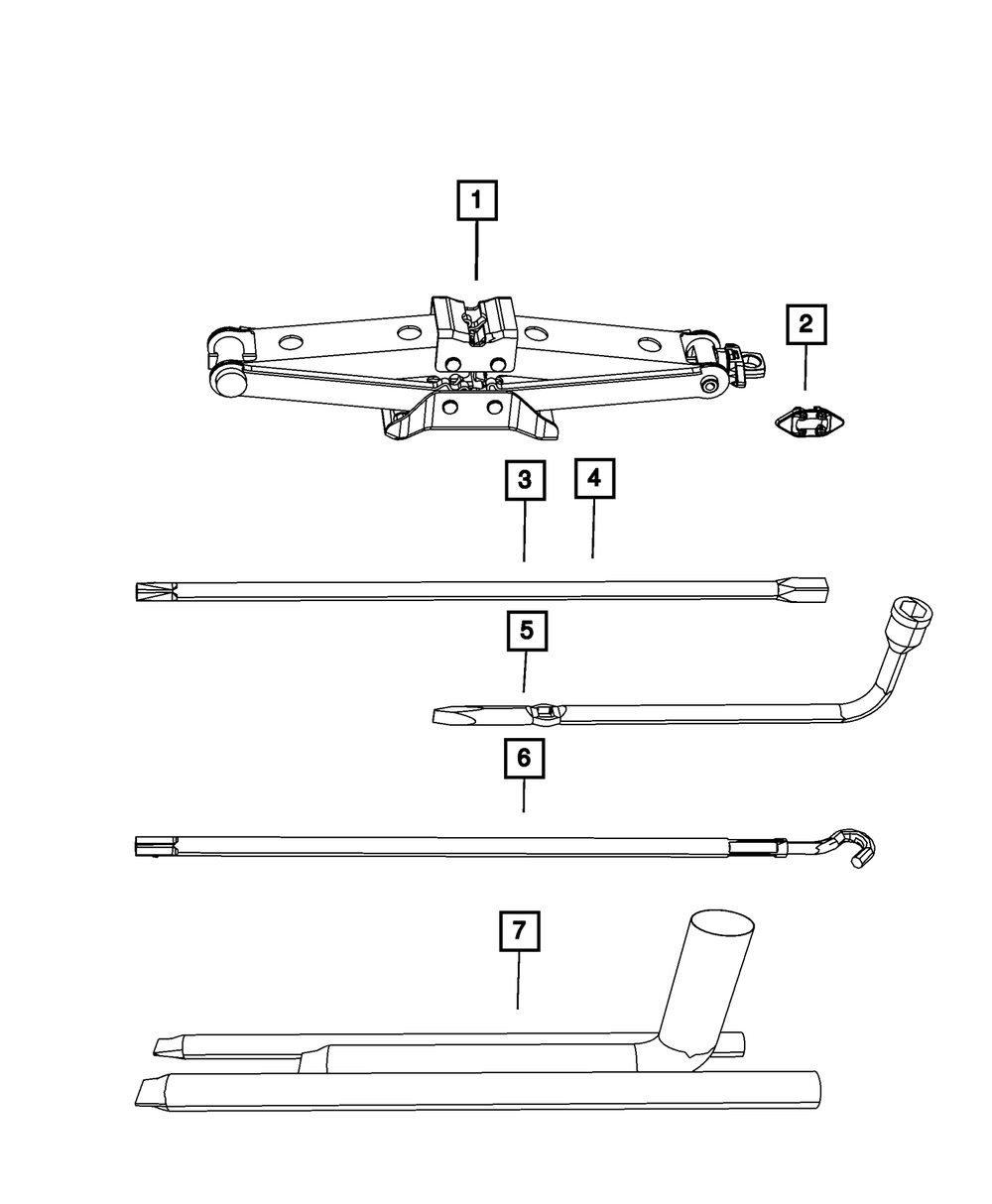 1
2
3
4
5
6
7