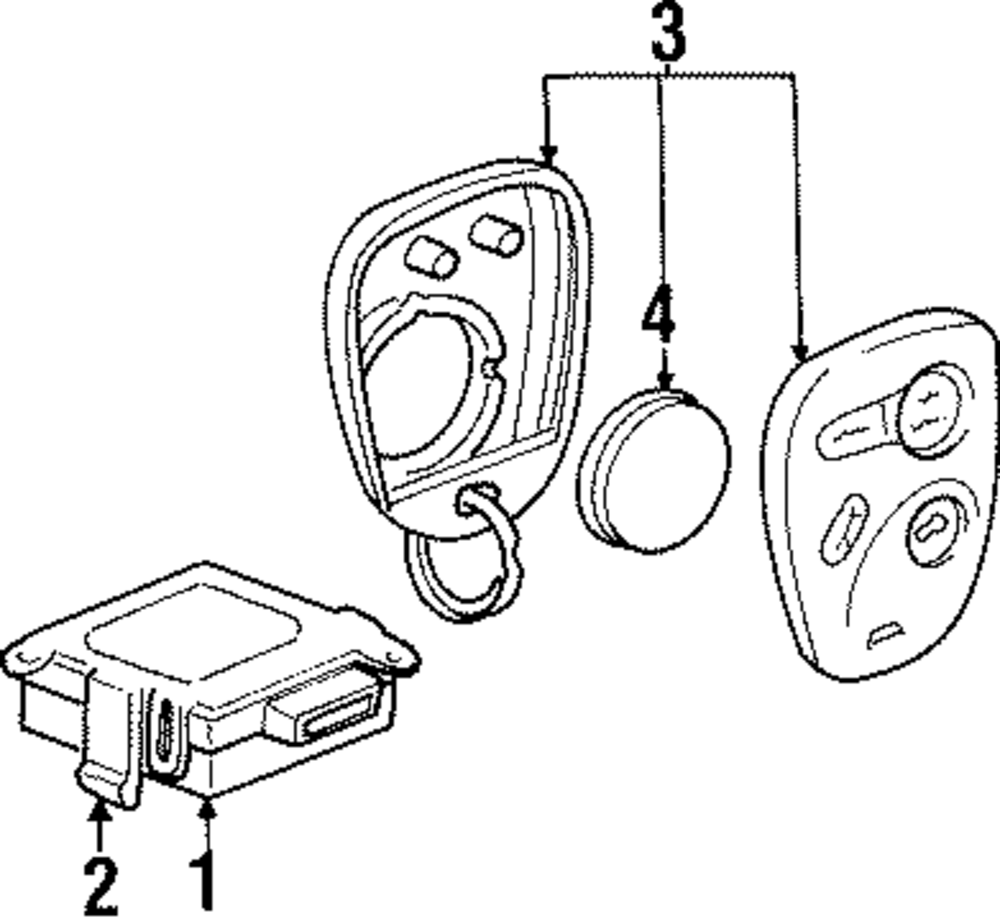 3
4
2
1