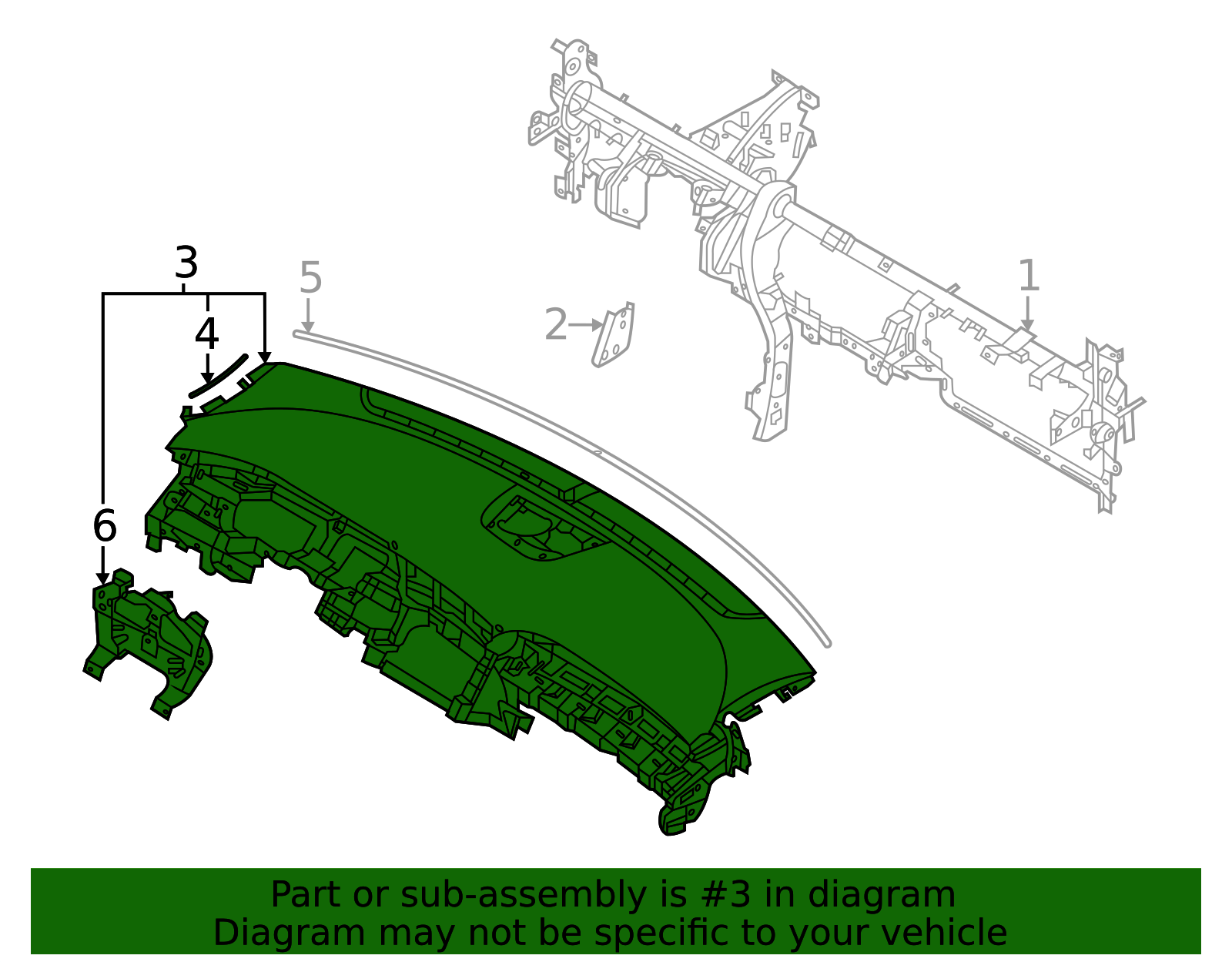 3
4
5
2
1
6

Part or sub-assembly is #3 in diagram
Diagram may not be specific to your vehicle