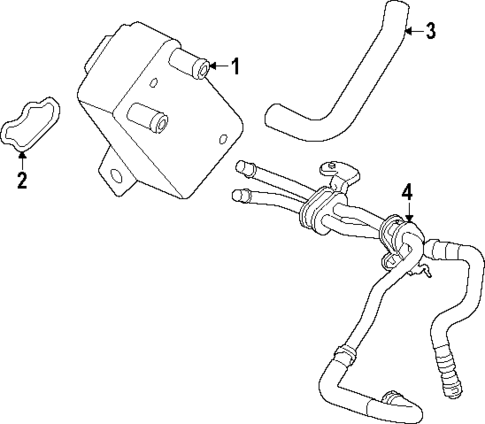 3
1
2
4