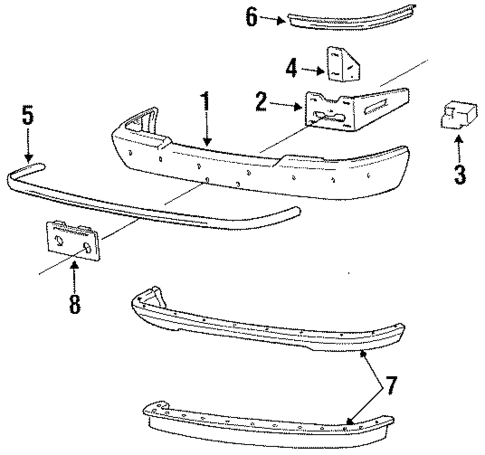 6
4
1
2
5
3
8
7