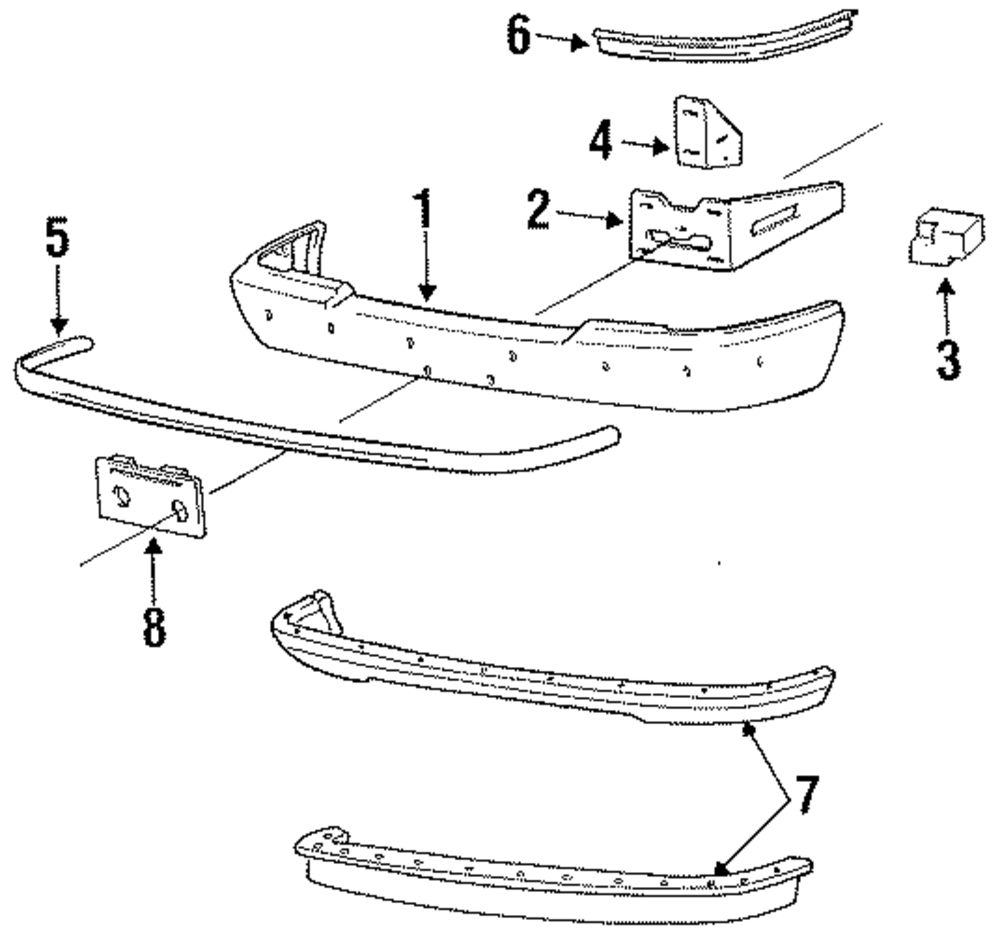 6
4
1
2
5
3
8
7