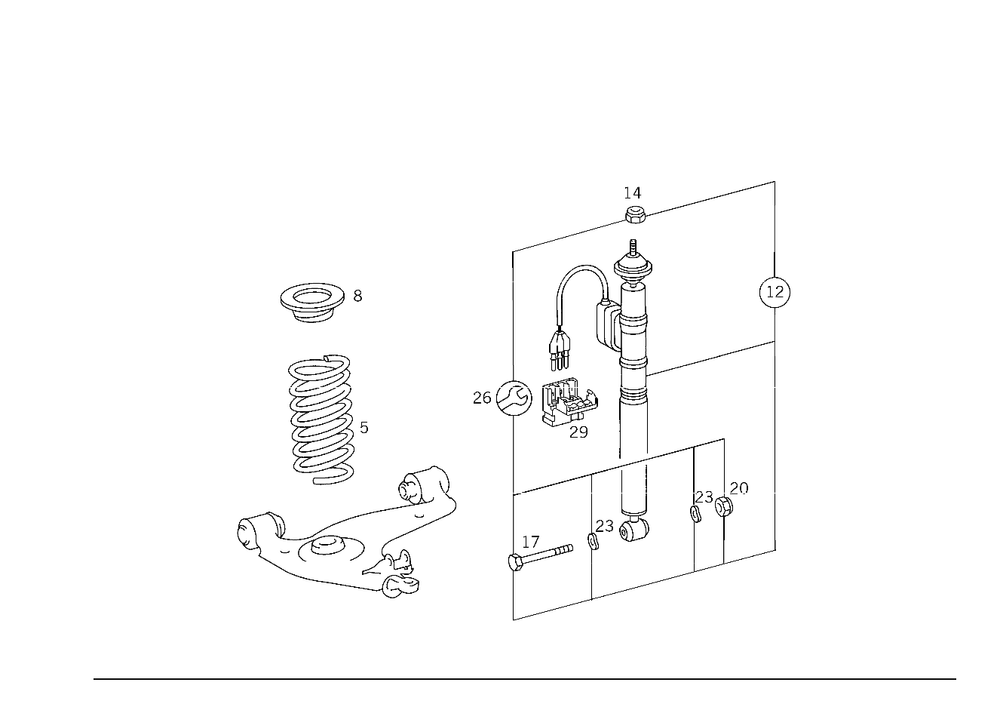 14

8

12

26

29

5

23

20

17

23