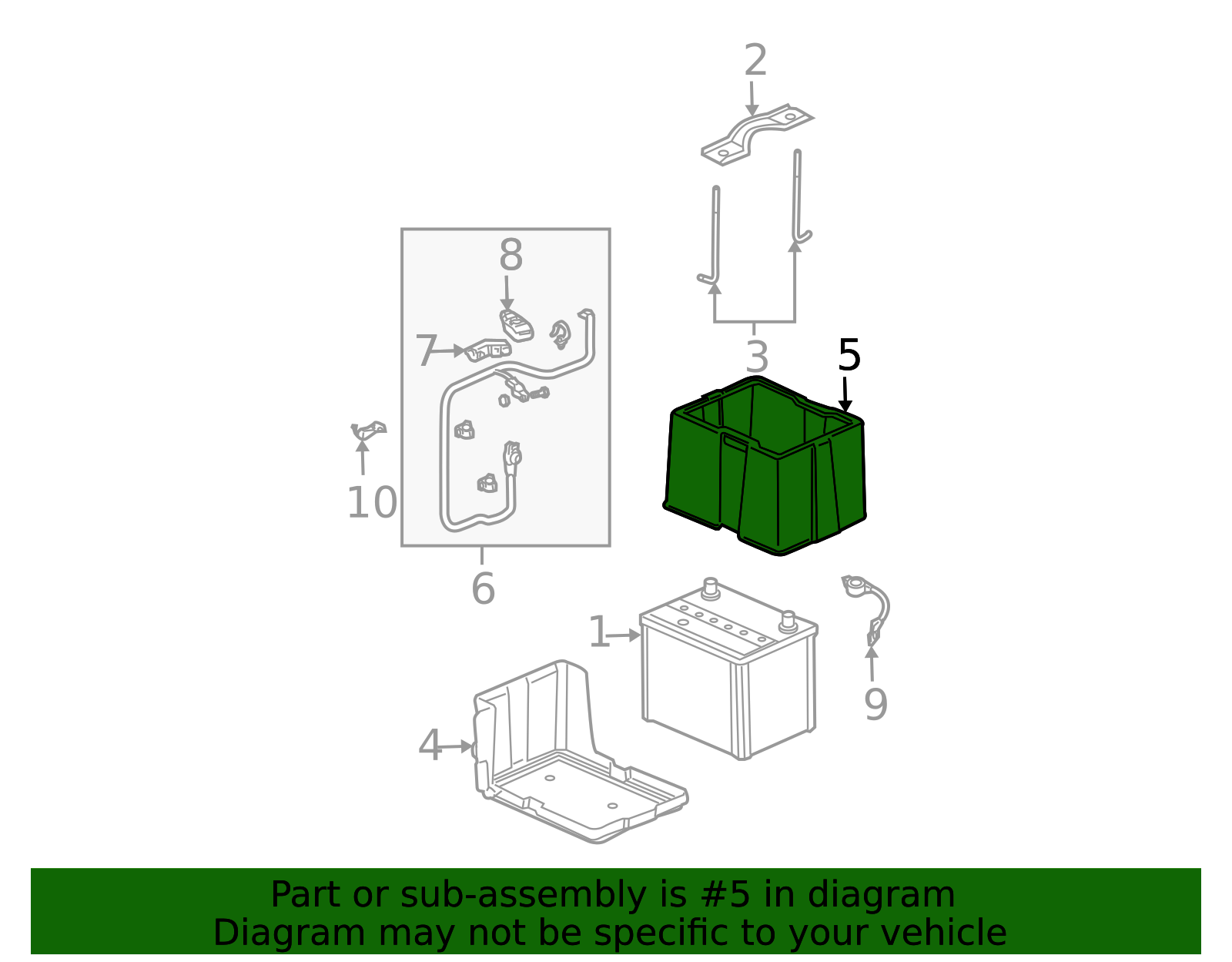 2

8

7

3

5

10

6

1

9

4

Part or sub-assembly is #5 in diagram
Diagram may not be specific to your vehicle