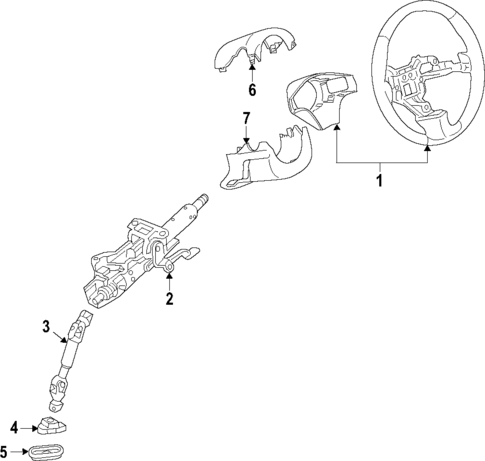 6
7
1
2
3
4
5