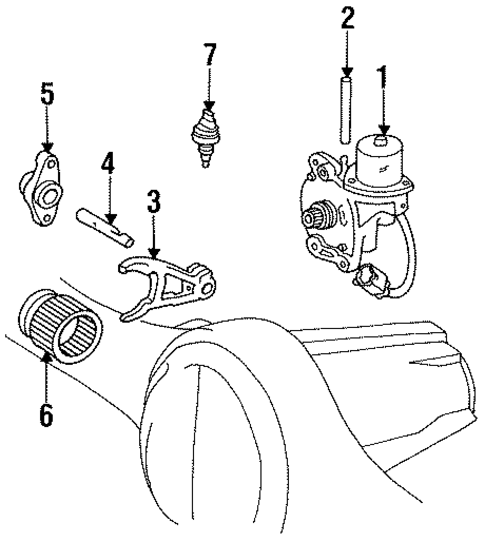 2
7
1
5
4
3
6