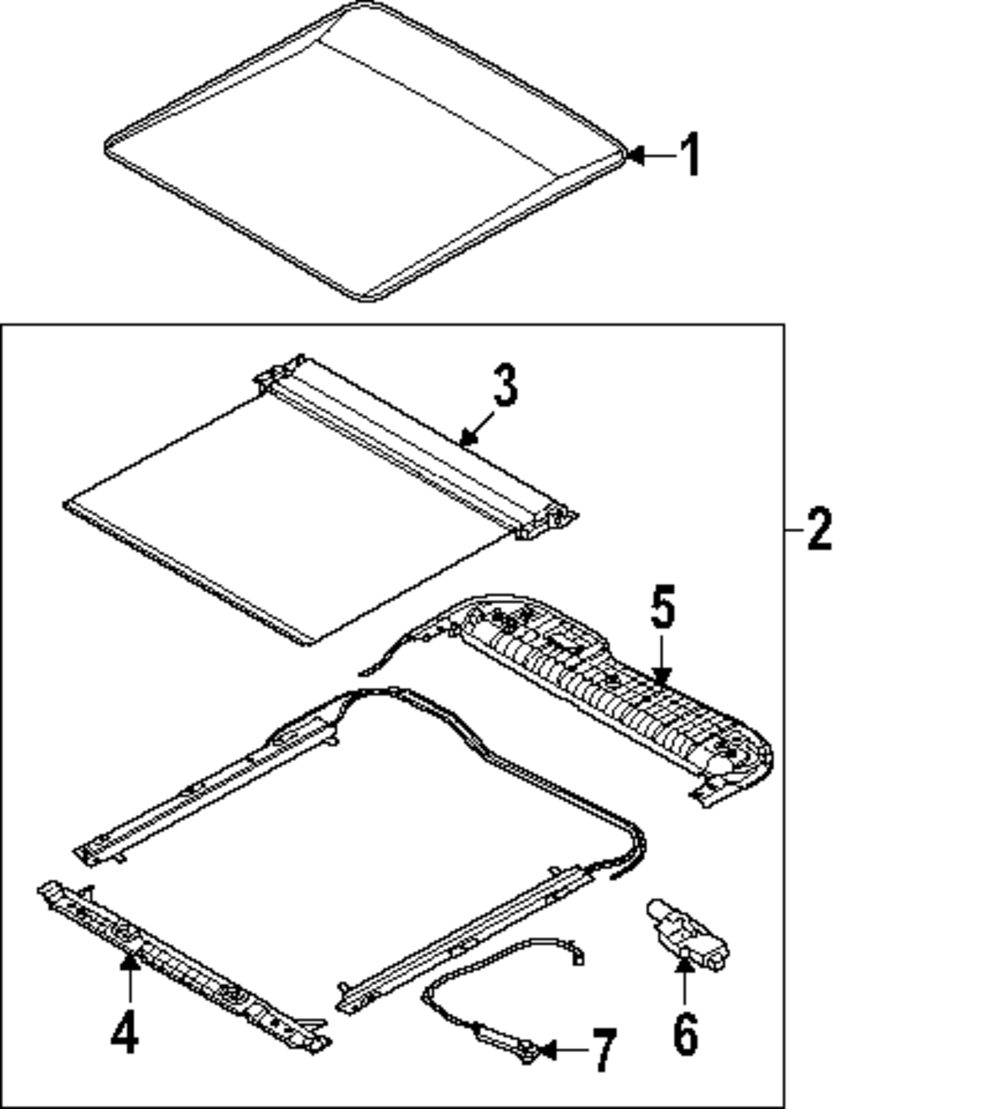 1

3

2

5

4

6

7