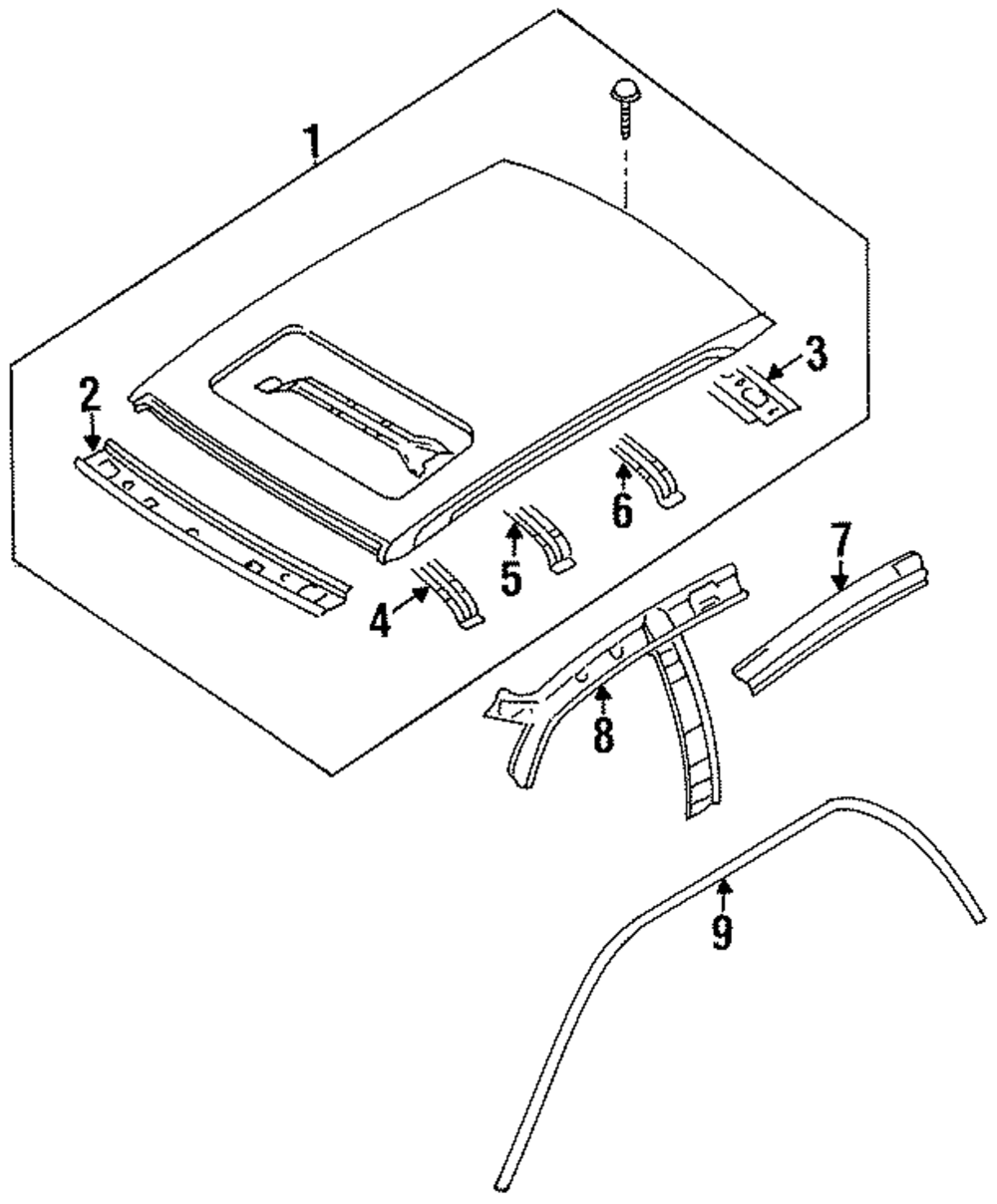 1
2
3
6
5
4
7
8
9