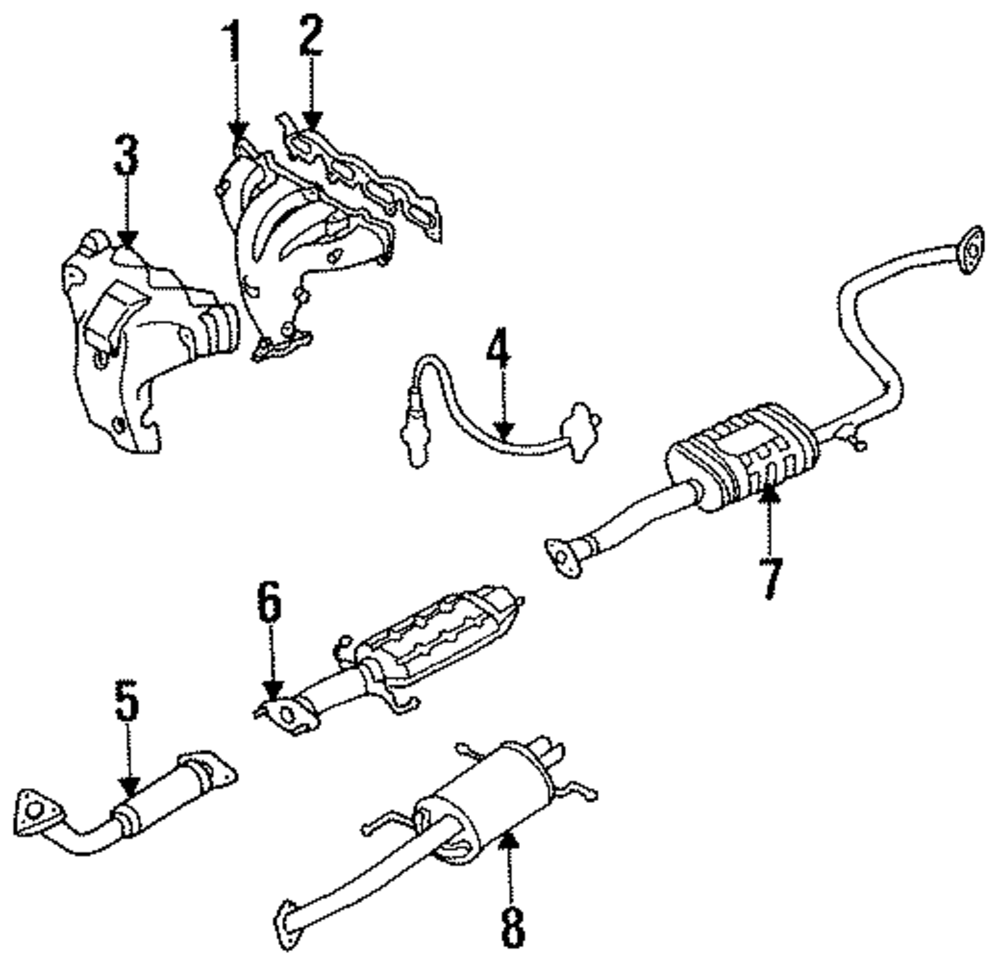 1
2
3
4
7
6
5
8