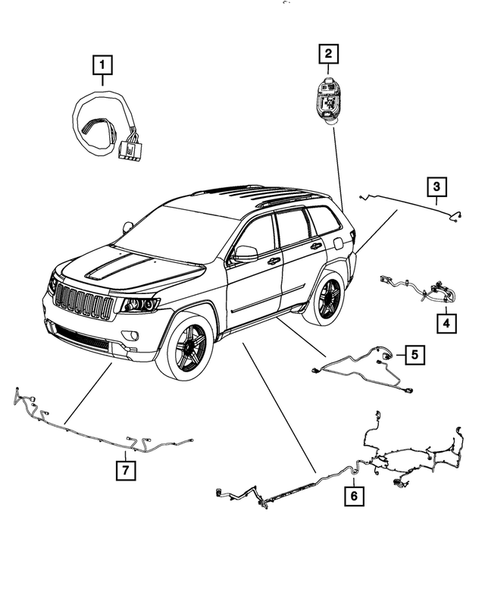 1
2
3
4
5
7
6